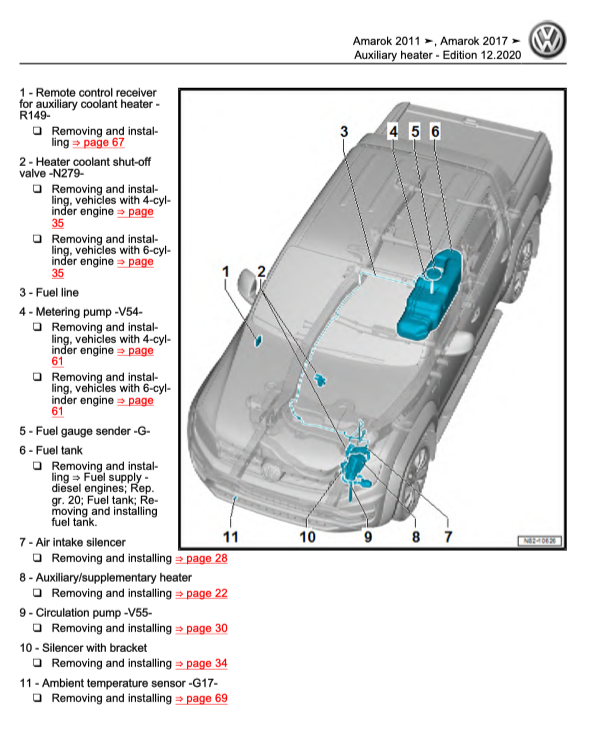 Amarok 2011 ➤, Amarok 2017 ➤
Auxiliary heater - Edition 12.2020

1 - Remote control receiver for auxiliary coolant heater -R149-

❑ Removing and installing ⇒ page 67

2 - Heater coolant shut-off valve -N279-

❑ Removing and installing, vehicles with 4-cylinder engine ⇒ page 35

❑ Removing and installing, vehicles with 6-cylinder engine ⇒ page 35

3 - Fuel line

4 - Metering pump -V54-

❑ Removing and installing, vehicles with 4-cylinder engine ⇒ page 61

❑ Removing and installing, vehicles with 6-cylinder engine ⇒ page 61

5 - Fuel gauge sender -G-

6 - Fuel tank

❑ Removing and installing ⇒ Fuel supply - diesel engines; Rep. gr. 20; Fuel tank; Removing and installing fuel tank.

7 - Air intake silencer

❑ Removing and installing ⇒ page 28

8 - Auxiliary/supplementary heater

❑ Removing and installing ⇒ page 22

9 - Circulation pump -V55-

❑ Removing and installing ⇒ page 30

10 - Silencer with bracket

❑ Removing and installing ⇒ page 34

11 - Ambient temperature sensor -G17-

❑ Removing and installing ⇒ page 69

3 4 5 6
1 2
11 10 9 8 7
N82-10626